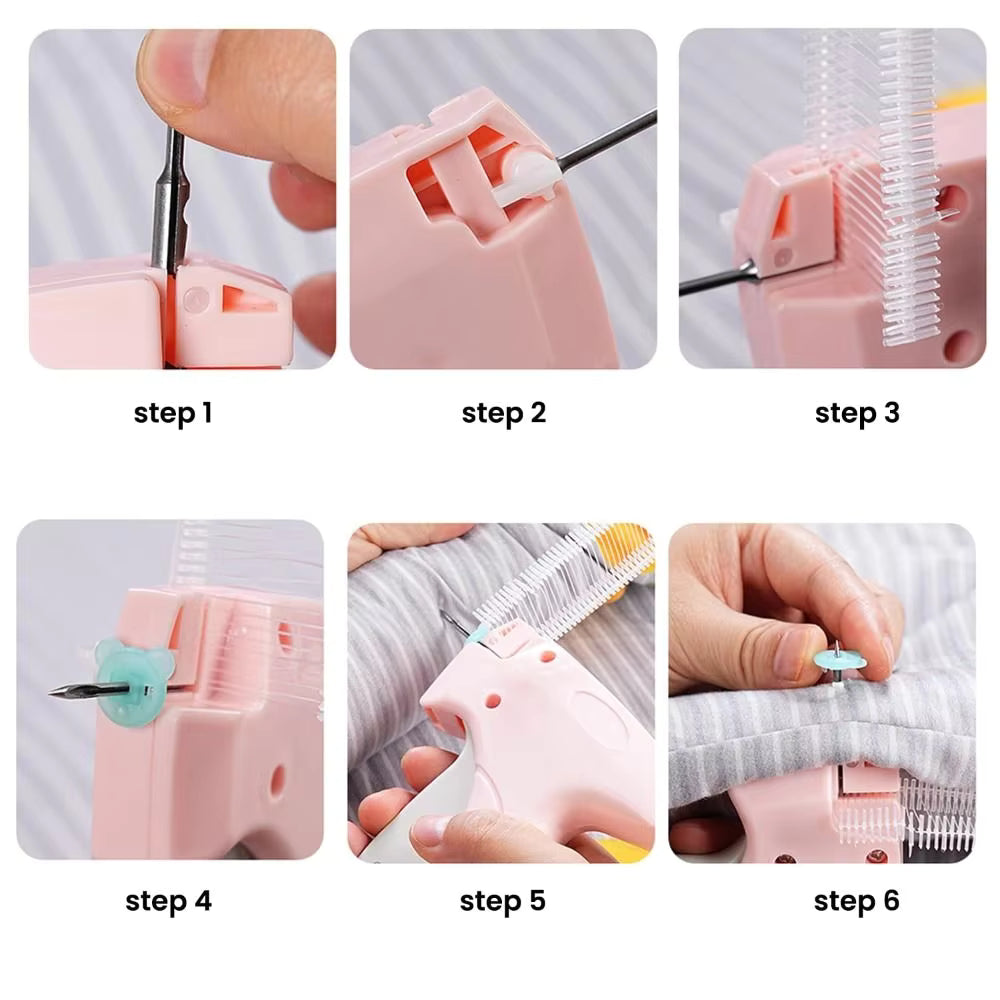 step 1

step 2

step 3

step 4

step 5

step 6